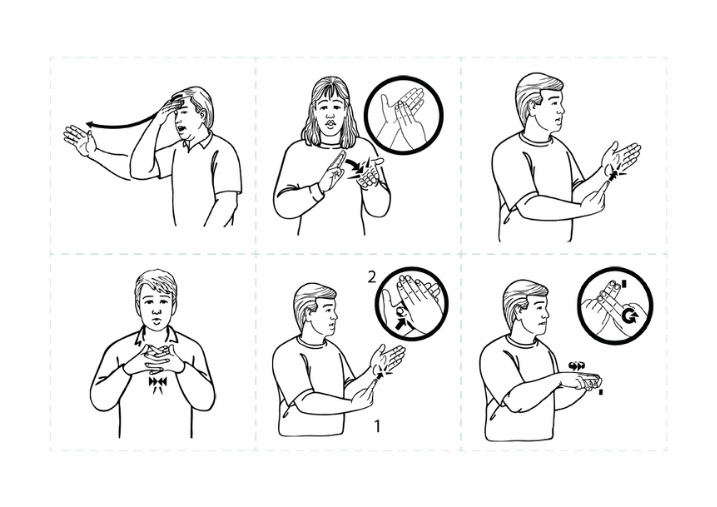 2

1